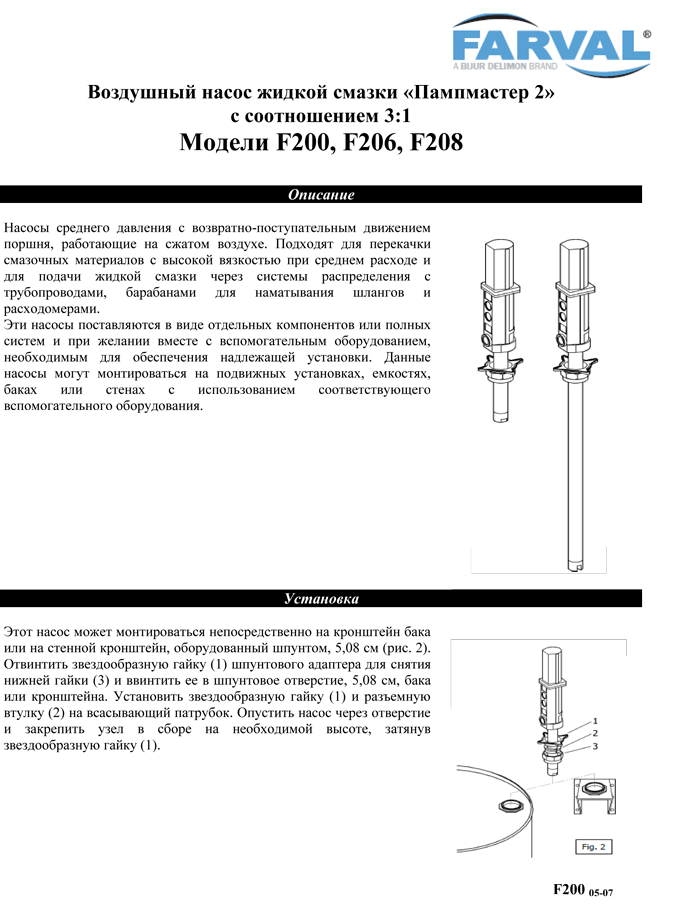 FARVAL®
A BIJUR DELIMON BRAND

Воздушный насос жидкой смазки «Пампмастер 2» с соотношением 3:1
Модели F200, F206, F208

Описание

Насосы среднего давления с возвратно-поступательным движением поршня, работающие на сжатом воздухе. Подходят для перекачки смазочных материалов с высокой вязкостью при среднем расходе и для подачи жидкой смазки через системы распределения с трубопроводами, барабанами для наматывания шлангов и расходомерами.
Эти насосы поставляются в виде отдельных компонентов или полных систем и при желании вместе с вспомогательным оборудованием, необходимым для обеспечения надлежащей установки. Данные насосы могут монтироваться на подвижных установках, емкостях, баках или стенах с использованием соответствующего вспомогательного оборудования.

Установка

Этот насос может монтироваться непосредственно на кронштейн бака или на стенной кронштейн, оборудованный шпунтом, 5,08 см (рис. 2). Отвинтить звездообразную гайку (1) шпунтового адаптера для снятия нижней гайки (3) и ввинтить ее в шпунтовое отверстие, 5,08 см, бака или кронштейна. Установить звездообразную гайку (1) и разъемную втулку (2) на всасывающий патрубок. Опустить насос через отверстие и закрепить узел в сборе на необходимой высоте, затянув звездообразную гайку (1).

1
2
3
Fig. 2

F200 05-07